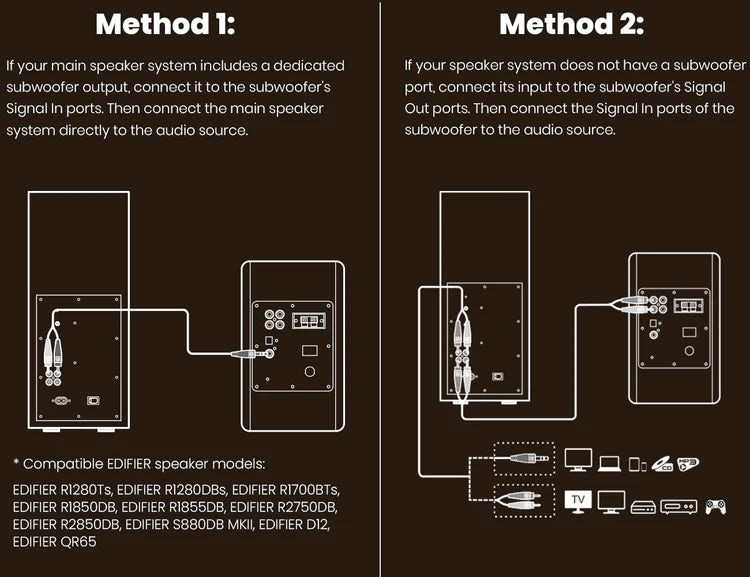 Method 1:

If your main speaker system includes a dedicated subwoofer output, connect it to the subwoofer's Signal In ports. Then connect the main speaker system directly to the audio source.

* Compatible EDIFIER speaker models:

EDIFIER R1280Ts, EDIFIER R1280DBs, EDIFIER R1700BTs, EDIFIER R1850DB, EDIFIER R1855DB, EDIFIER R2750DB, EDIFIER R2850DB, EDIFIER S880DB MKII, EDIFIER D12, EDIFIER QR65

Method 2:

If your speaker system does not have a subwoofer port, connect its input to the subwoofer's Signal Out ports. Then connect the Signal In ports of the subwoofer to the audio source.

TV